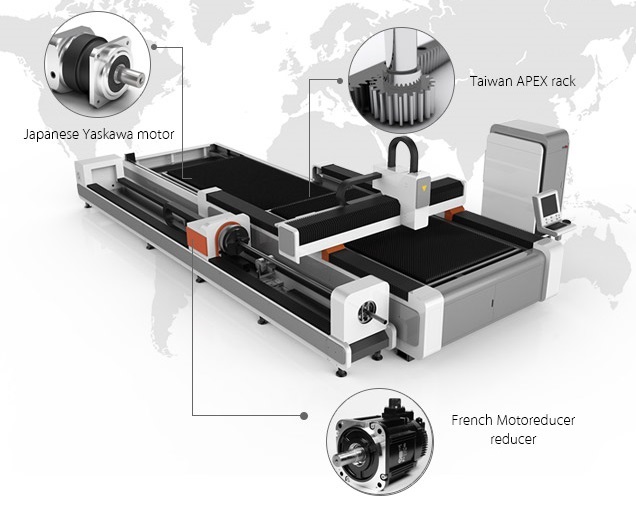 Japanese Yaskawa motor

Taiwan APEX rack

French Motoreducer reducer